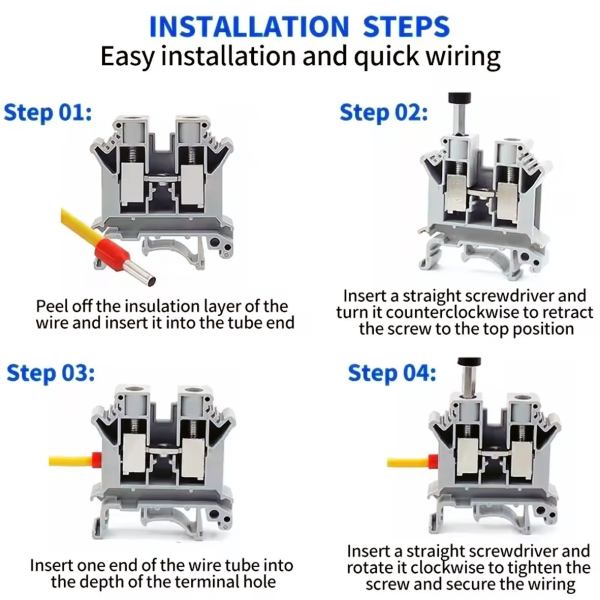 INSTALLATION STEPS
Easy installation and quick wiring

Step 01:

Peel off the insulation layer of the wire and insert it into the tube end

Step 02:

Insert a straight screwdriver and turn it counterclockwise to retract the screw to the top position

Step 03:

Insert one end of the wire tube into the depth of the terminal hole

Step 04:

Insert a straight screwdriver and rotate it clockwise to tighten the screw and secure the wiring